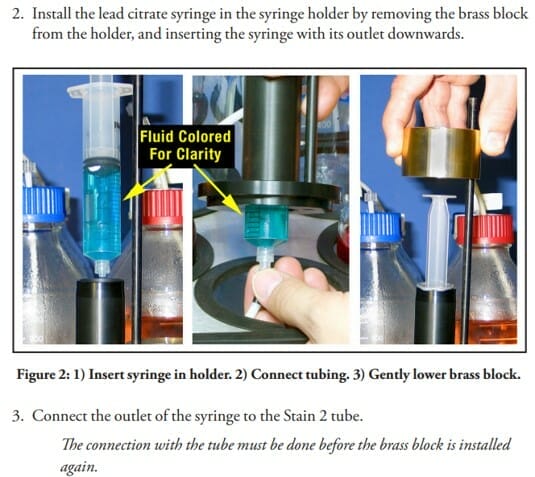 2. Install the lead citrate syringe in the syringe holder by removing the brass block from the holder, and inserting the syringe with its outlet downwards.

Fluid Colored For Clarity

Figure 2: 1) Insert syringe in holder. 2) Connect tubing. 3) Gently lower brass block.

3. Connect the outlet of the syringe to the Stain 2 tube.

The connection with the tube must be done before the brass block is installed again.