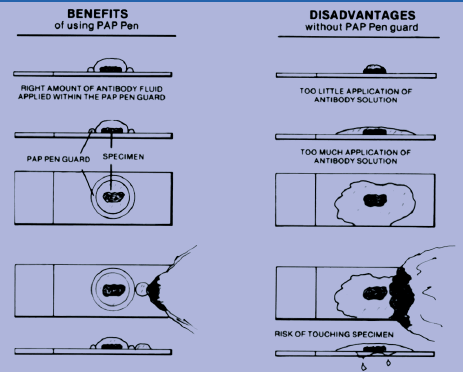 BENEFITS
of using PAP Pen

RIGHT AMOUNT OF ANTIBODY FLUID APPLIED WITHIN THE PAP PEN GUARD

PAP PEN GUARD

SPECIMEN

DISADVANTAGES
without PAP Pen guard

TOO LITTLE APPLICATION OF ANTIBODY SOLUTION

TOO MUCH APPLICATION OF ANTIBODY SOLUTION

RISK OF TOUCHING SPECIMEN