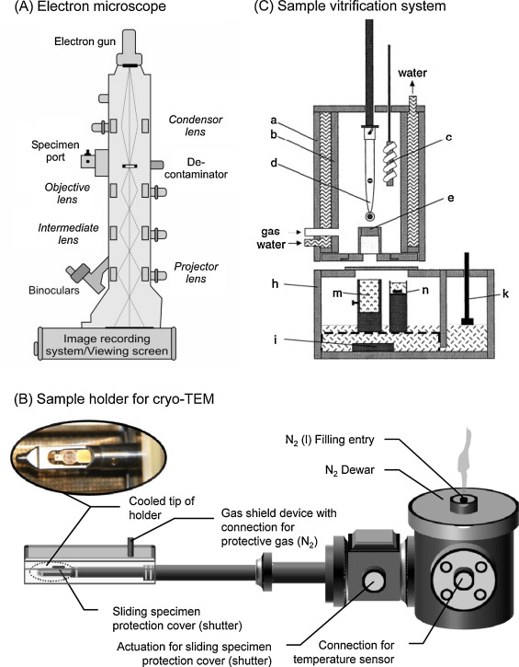 (A) Electron microscope

Electron gun

Condensor lens

Specimen port

De-contaminator

Objective lens

Intermediate lens

Projector lens

Binoculars

Image recording system/Viewing screen

(C) Sample vitrification system

water

a

b

c

d

e

gas

water

h

m

n

k

i

(B) Sample holder for cryo-TEM

$N_2$ (l) Filling entry

$N_2$ Dewar

Cooled tip of holder

Gas shield device with connection for protective gas ($N_2$)

Sliding specimen protection cover (shutter)

Actuation for sliding specimen protection cover (shutter)

Connection for temperature sensor